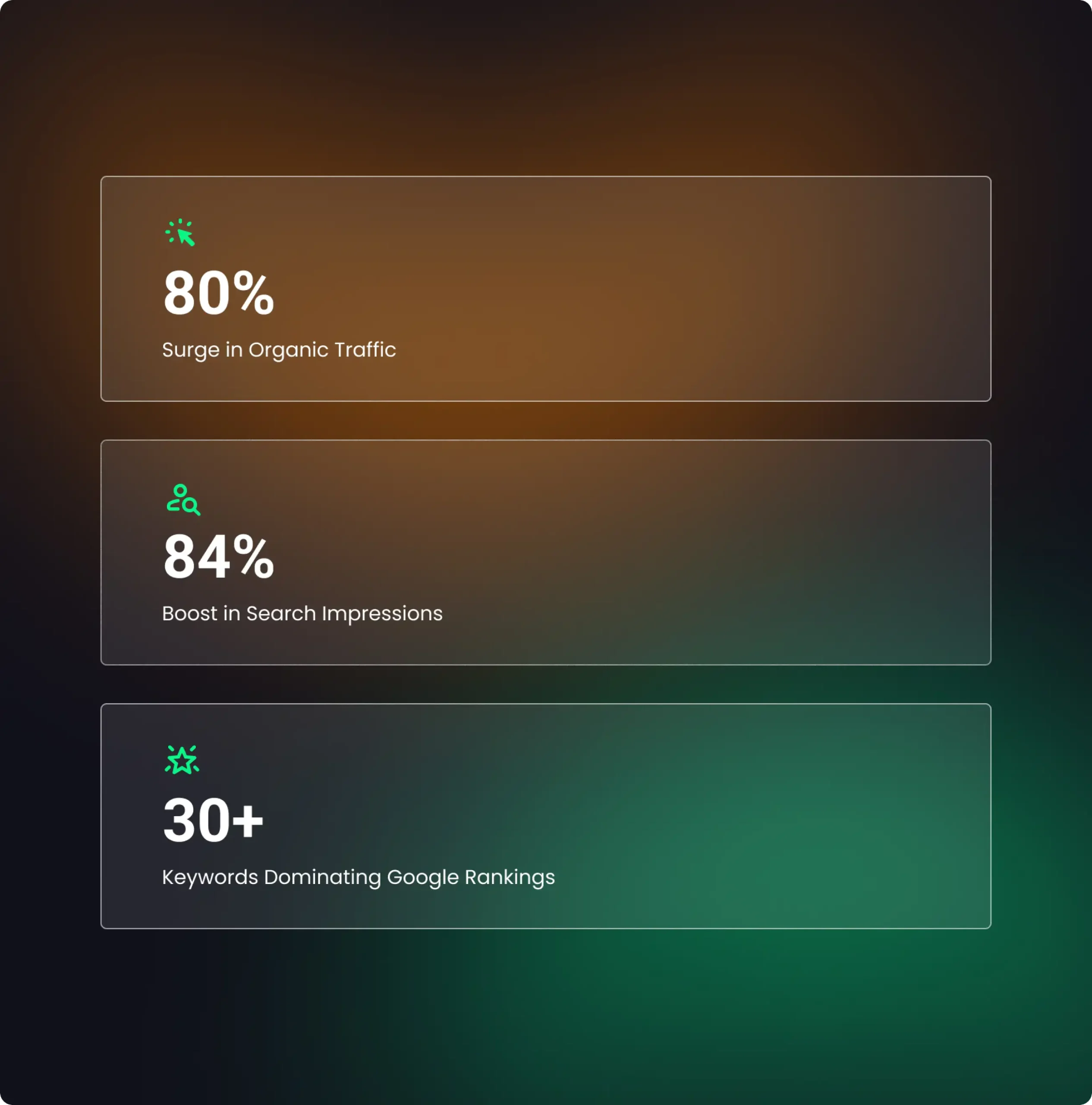 80%

Surge in Organic Traffic

84%

Boost in Search Impressions

30+

Keywords Dominating Google Rankings